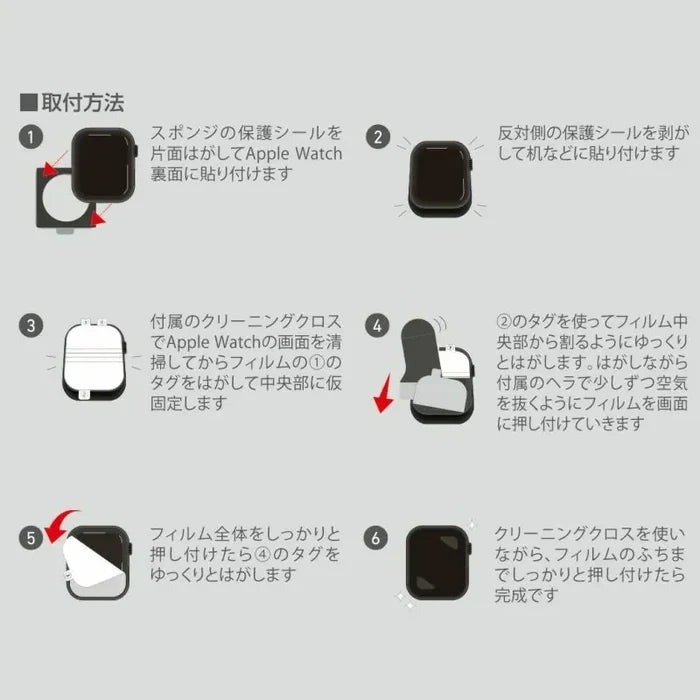 ■取付方法

1
スポンジの保護シールを片面はがしてApple Watch裏面に貼り付けます

2
反対側の保護シールを剥がして机などに貼り付けます

3
付属のクリーニングクロスでApple Watchの画面を清掃してからフィルムの①のタグをはがして中央部に仮固定します

4
②のタグを使ってフィルム中央部から割るようにゆっくりとはがします。はがしながら付属のヘラで少しずつ空気を抜くようにフィルムを画面に押し付けていきます

5
フィルム全体をしっかりと押し付けたら④のタグをゆっくりとはがします

6
クリーニングクロスを使いながら、フィルムのふちまでしっかりと押し付けたら完成です