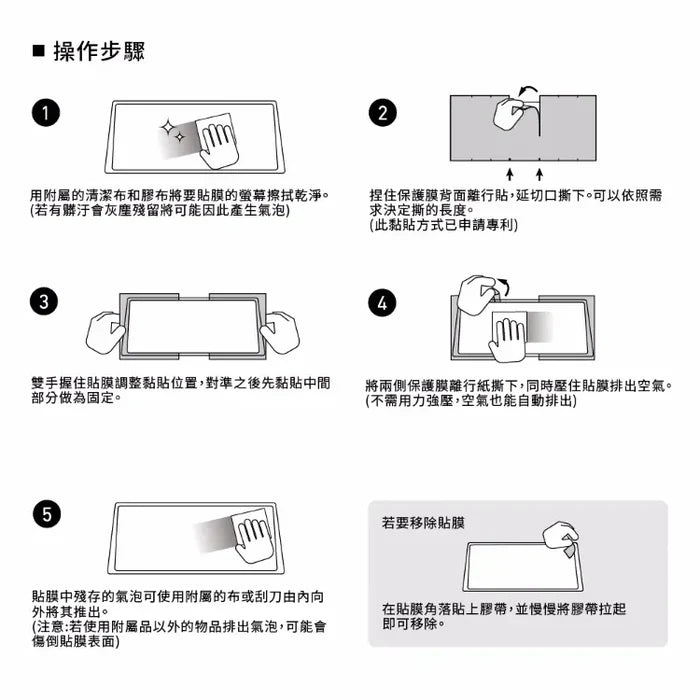 ■ 操作步驟

1

用附屬的清潔布和膠布將要貼膜的螢幕擦拭乾淨。
(若有髒汙會灰塵殘留將可能因此產生氣泡)

2

捏住保護膜背面離行貼，延切口撕下。可以依照需求決定撕的長度。
(此黏貼方式已申請專利)

3

雙手握住貼膜調整黏貼位置，對準之後先黏貼中間部分做為固定。

4

將兩側保護膜離行紙撕下，同時壓住貼膜排出空氣。
(不需用力強壓，空氣也能自動排出)

5

貼膜中殘存的氣泡可使用附屬的布或刮刀由內向外將其推出。
(注意:若使用附屬品以外的物品排出氣泡，可能會傷倒貼膜表面)

若要移除貼膜

在貼膜角落貼上膠帶，並慢慢將膠帶拉起即可移除。